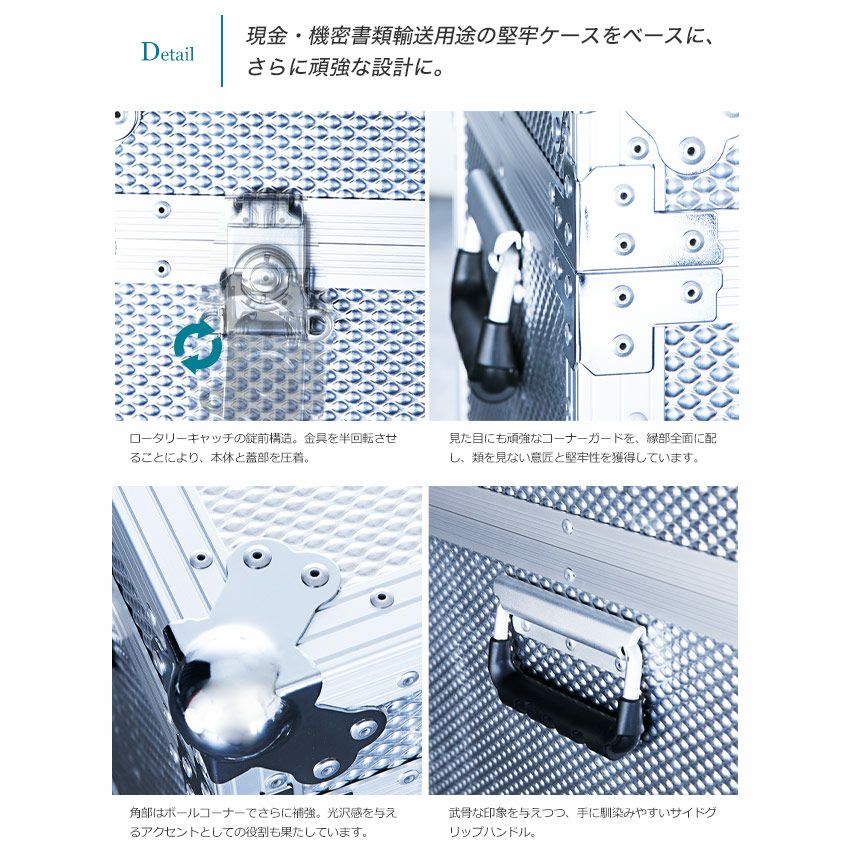 Detail

現金・機密書類輸送用途の堅牢ケースをベースに、さらに頑強な設計に。

ロータリーキャッチの錠前構造。金具を半回転させることにより、本体と蓋部を圧着。

見た目にも頑強なコーナーガードを、縁部全面に配し、類を見ない意匠と堅牢性を獲得しています。

角部はボールコーナーでさらに補強。光沢感を与えるアクセントとしての役割も果たしています。

武骨な印象を与えつつ、手に馴染みやすいサイドグリップハンドル。